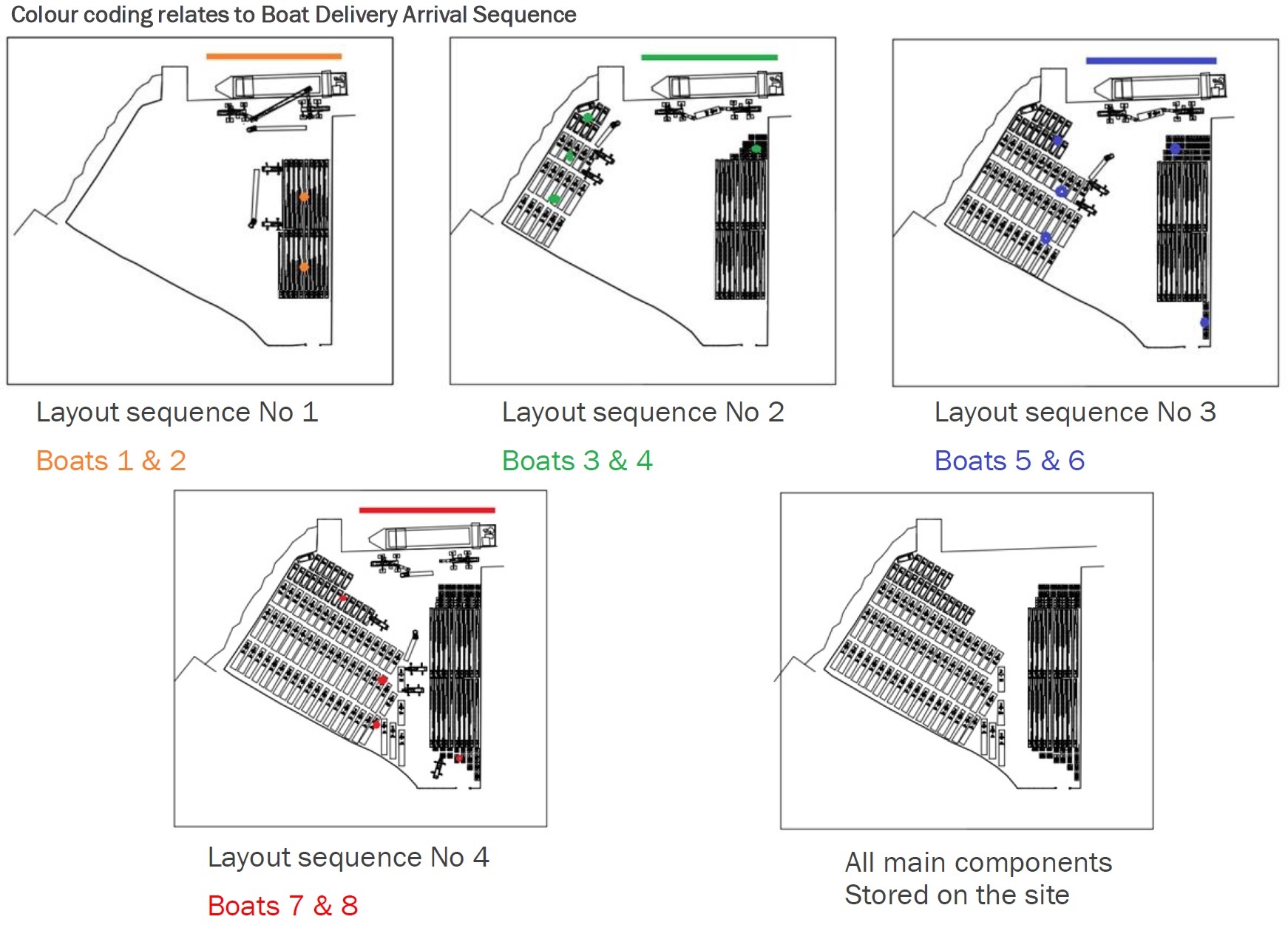 Colour coding relates to Boat Delivery Arrival Sequence

Layout sequence No 1

Boats 1 & 2

Layout sequence No 2

Boats 3 & 4

Layout sequence No 3

Boats 5 & 6

Layout sequence No 4

Boats 7 & 8

All main components
Stored on the site